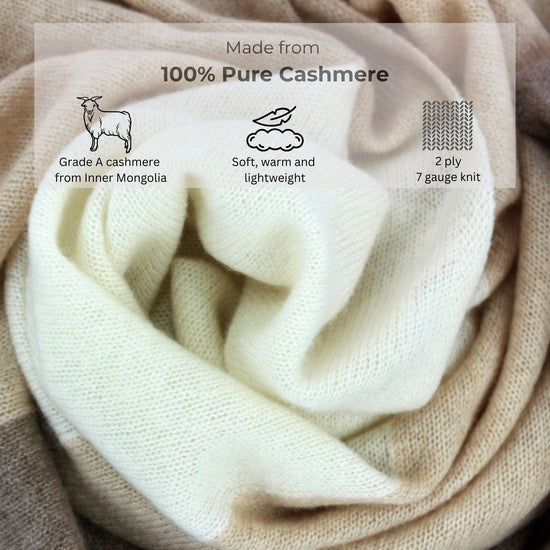 Made from
100% Pure Cashmere

Grade A cashmere from Inner Mongolia

Soft, warm and lightweight

2 ply
7 gauge knit