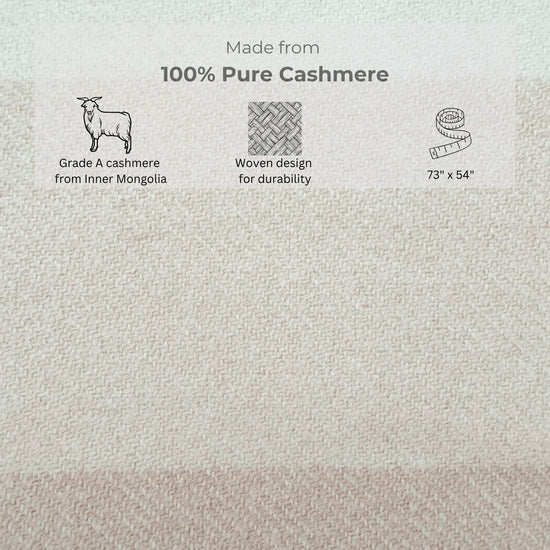 Made from
100% Pure Cashmere

Grade A cashmere from Inner Mongolia

Woven design for durability

73" x 54"