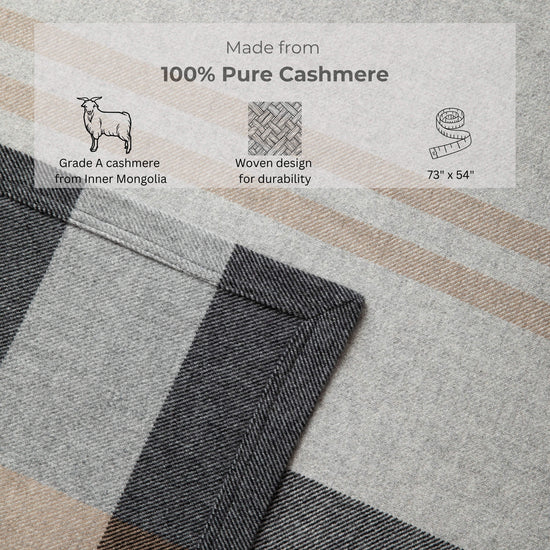 Made from
100% Pure Cashmere

Grade A cashmere from Inner Mongolia

Woven design for durability

73" x 54"